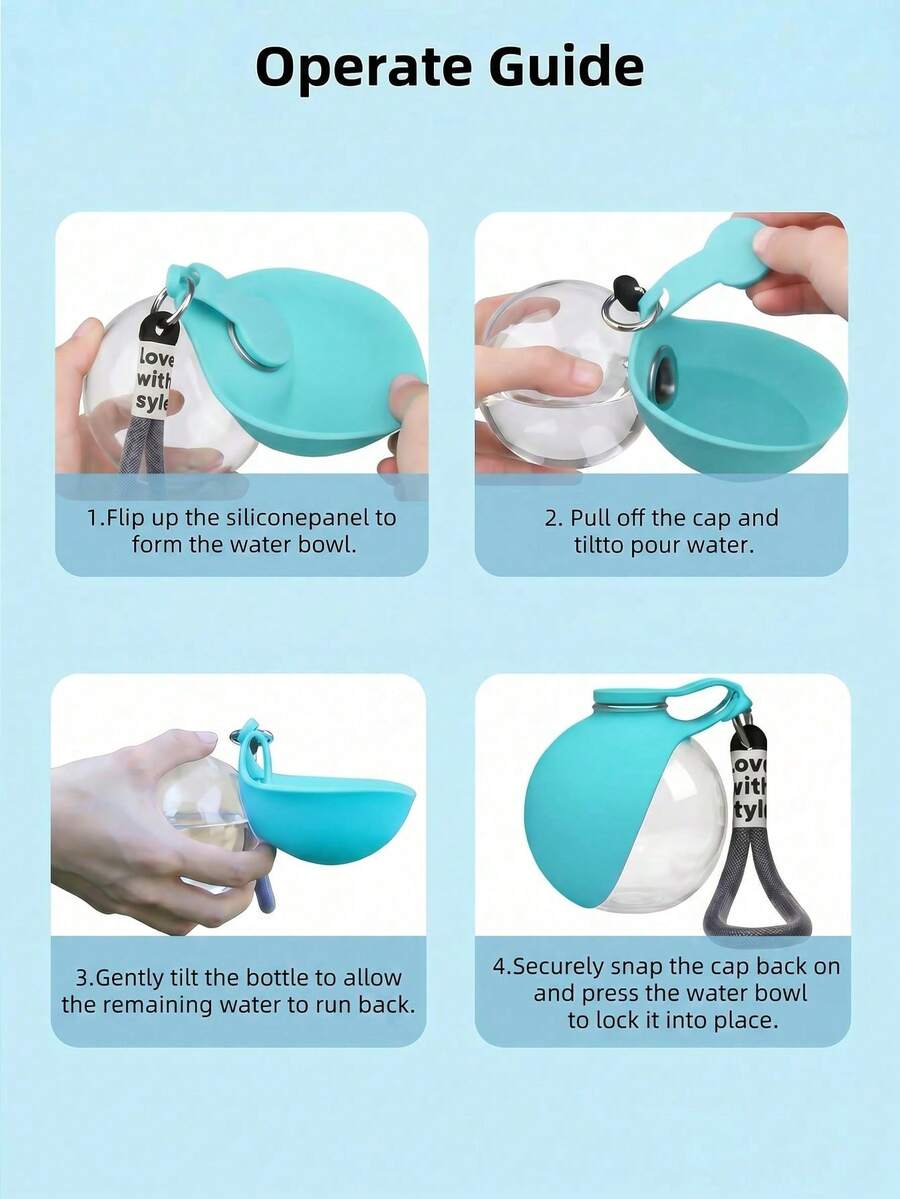 Operate Guide

love with syle

1.Flip up the siliconepanel to form the water bowl.

2. Pull off the cap and tiltto pour water.

3.Gently tilt the bottle to allow the remaining water to run back.

ove with tyle

4.Securely snap the cap back on and press the water bowl to lock it into place.