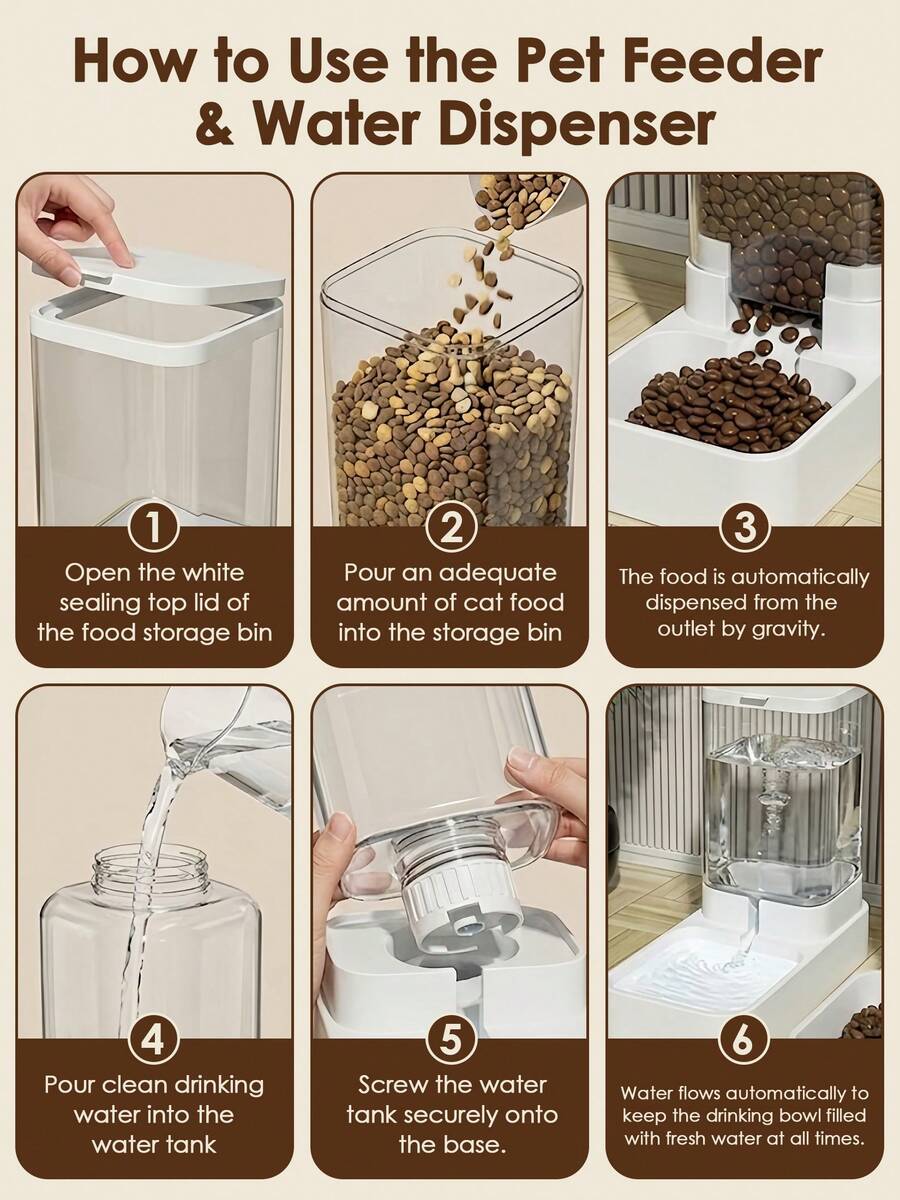 How to Use the Pet Feeder & Water Dispenser

1
Open the white sealing top lid of the food storage bin

2
Pour an adequate amount of cat food into the storage bin

3
The food is automatically dispensed from the outlet by gravity.

4
Pour clean drinking water into the water tank

5
Screw the water tank securely onto the base.

6
Water flows automatically to keep the drinking bowl filled with fresh water at all times.