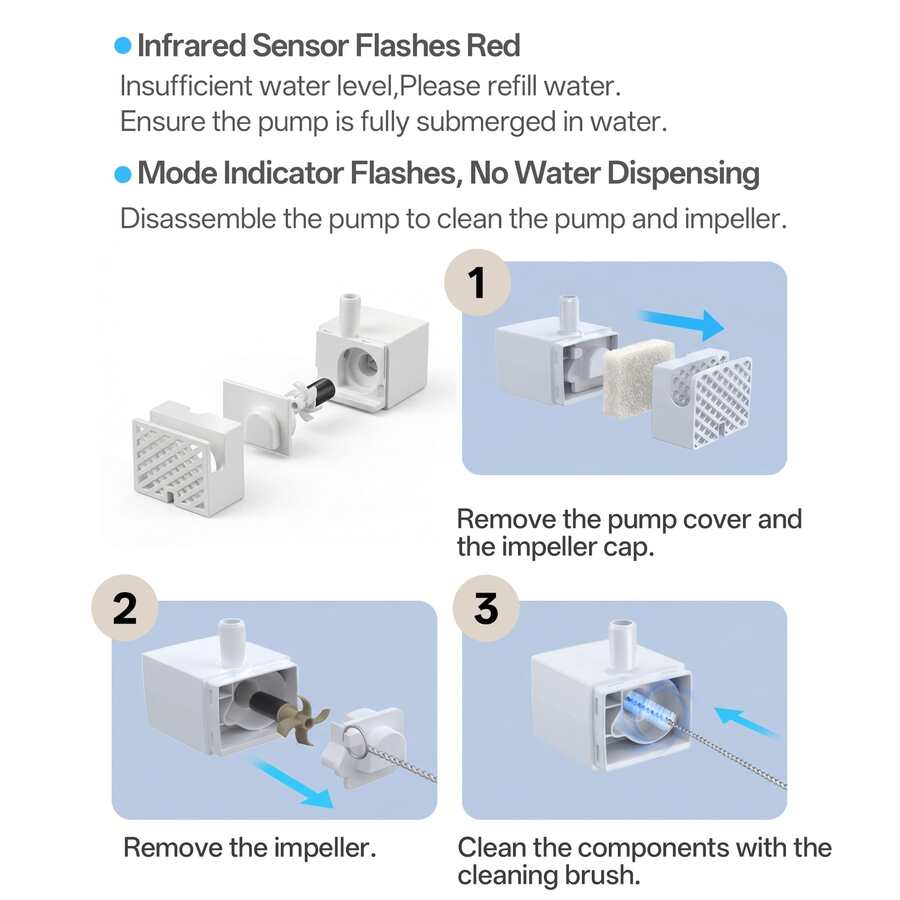 Infrared Sensor Flashes Red
Insufficient water level,Please refill water.
Ensure the pump is fully submerged in water.

Mode Indicator Flashes, No Water Dispensing
Disassemble the pump to clean the pump and impeller.

1

Remove the pump cover and the impeller cap.

2

Remove the impeller.

3

Clean the components with the cleaning brush.