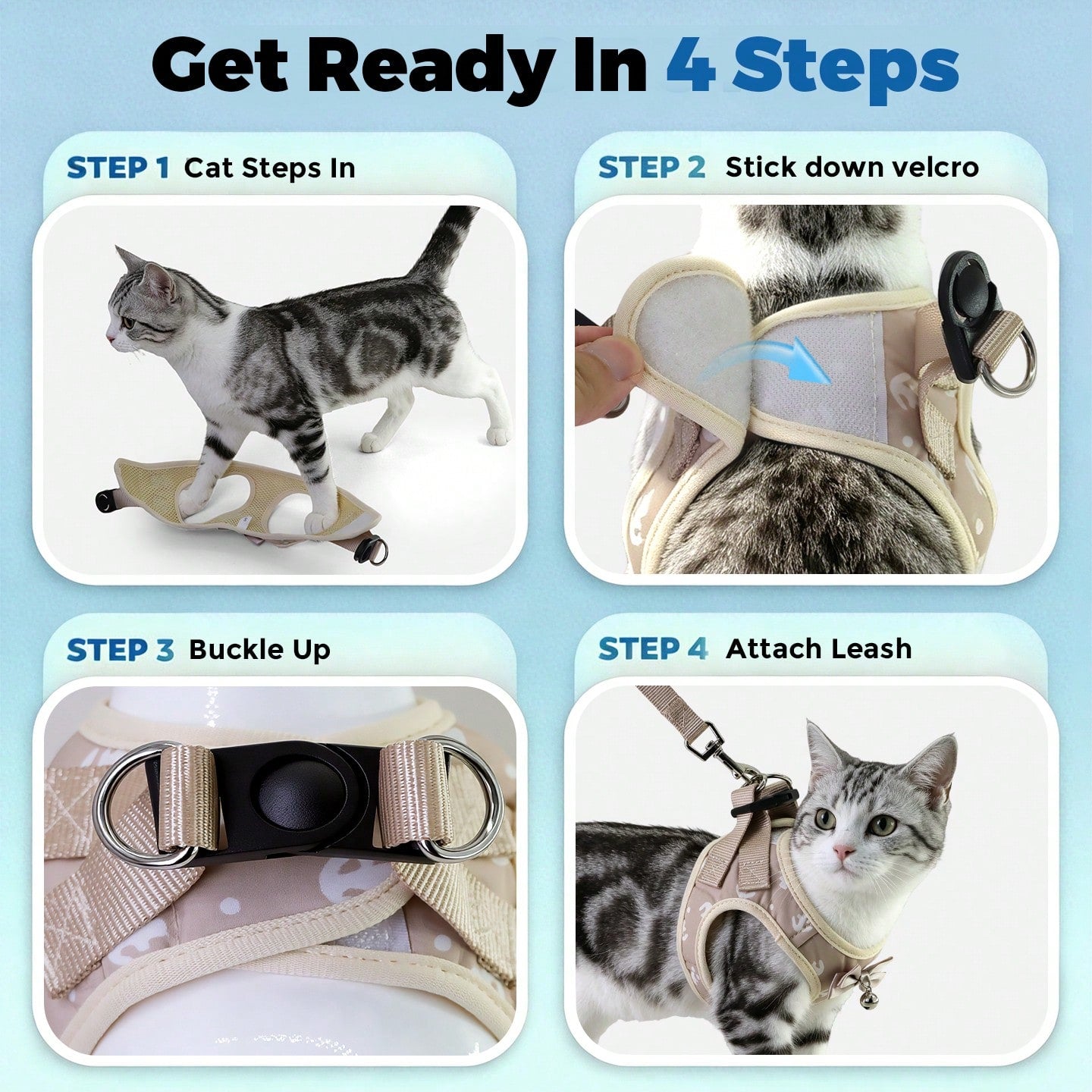 Get Ready In 4 Steps

STEP 1 Cat Steps In

STEP 2 Stick down velcro

STEP 3 Buckle Up

STEP 4 Attach Leash