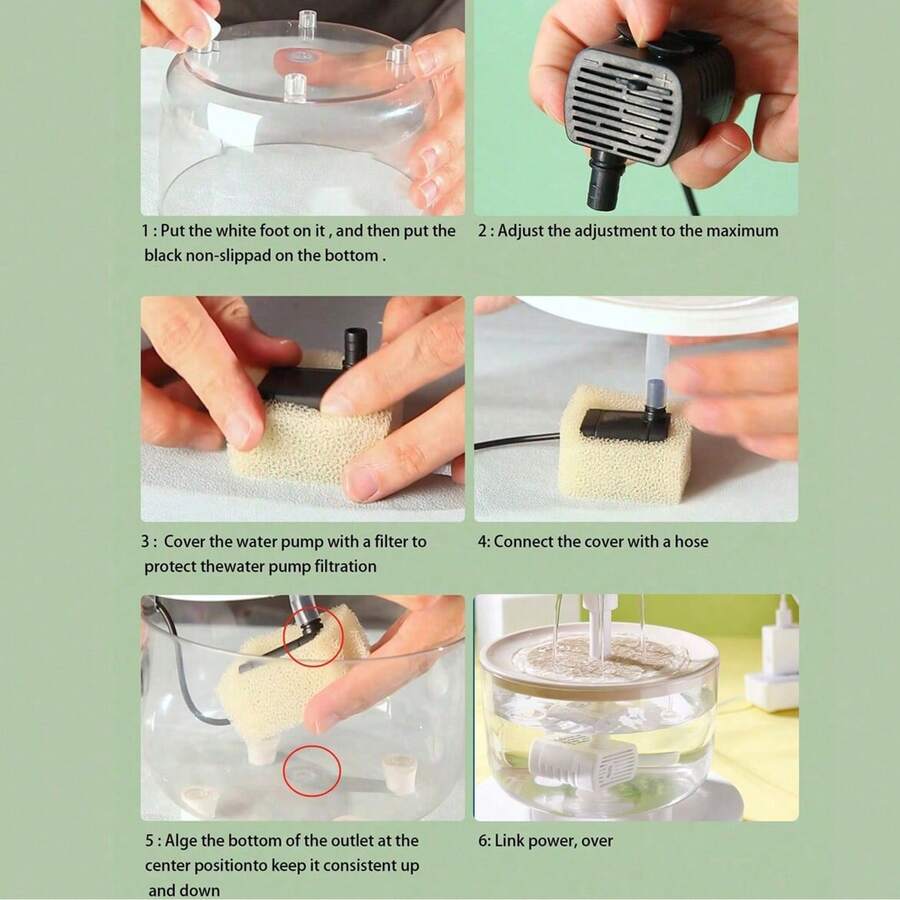 1 : Put the white foot on it , and then put the black non-slippad on the bottom .

2 : Adjust the adjustment to the maximum

3 : Cover the water pump with a filter to protect thewater pump filtration

4: Connect the cover with a hose

5 : Alge the bottom of the outlet at the center positionto keep it consistent up and down

6: Link power, over