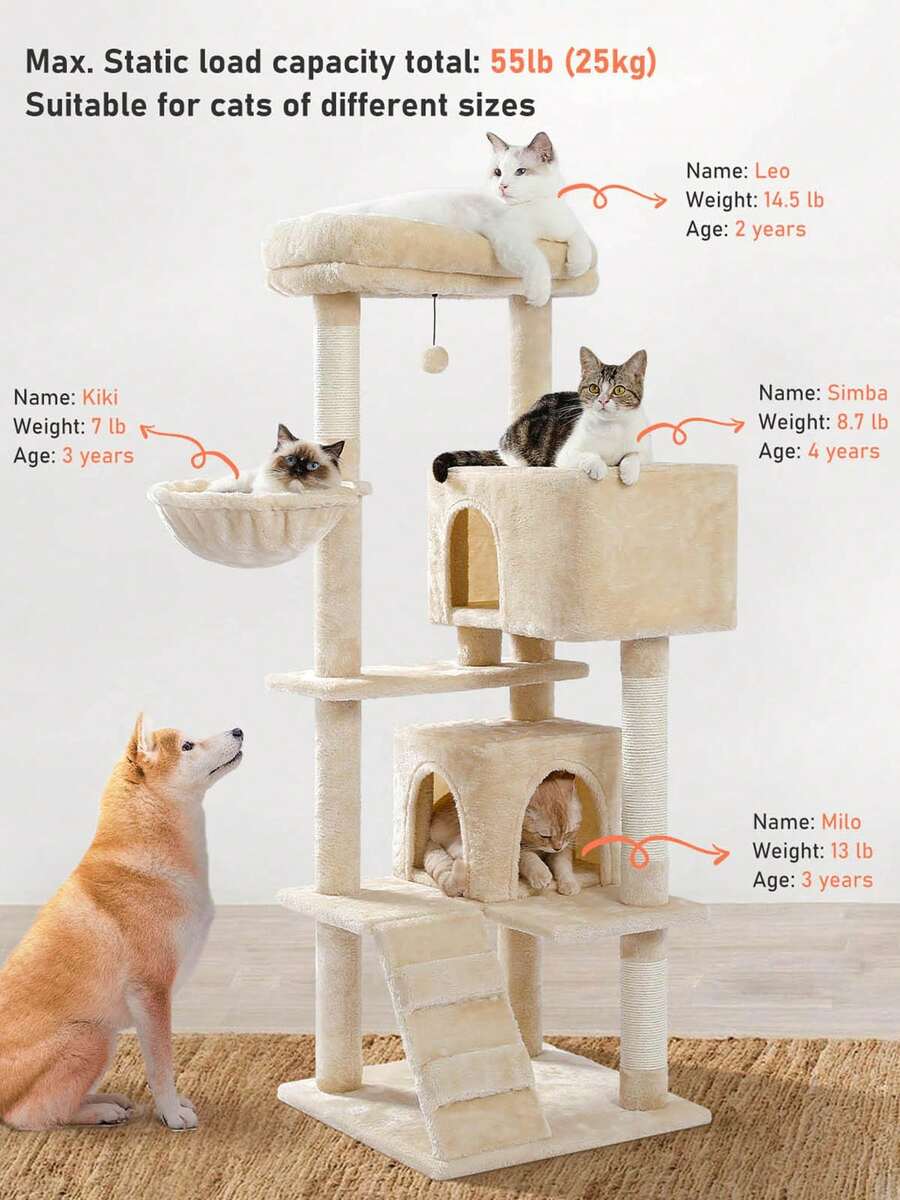 Max. Static load capacity total: 55lb (25kg)
Suitable for cats of different sizes

Name: Leo
Weight: 14.5 lb
Age: 2 years

Name: Kiki
Weight: 7 lb
Age: 3 years

Name: Simba
Weight: 8.7 lb
Age: 4 years

Name: Milo
Weight: 13 lb
Age: 3 years