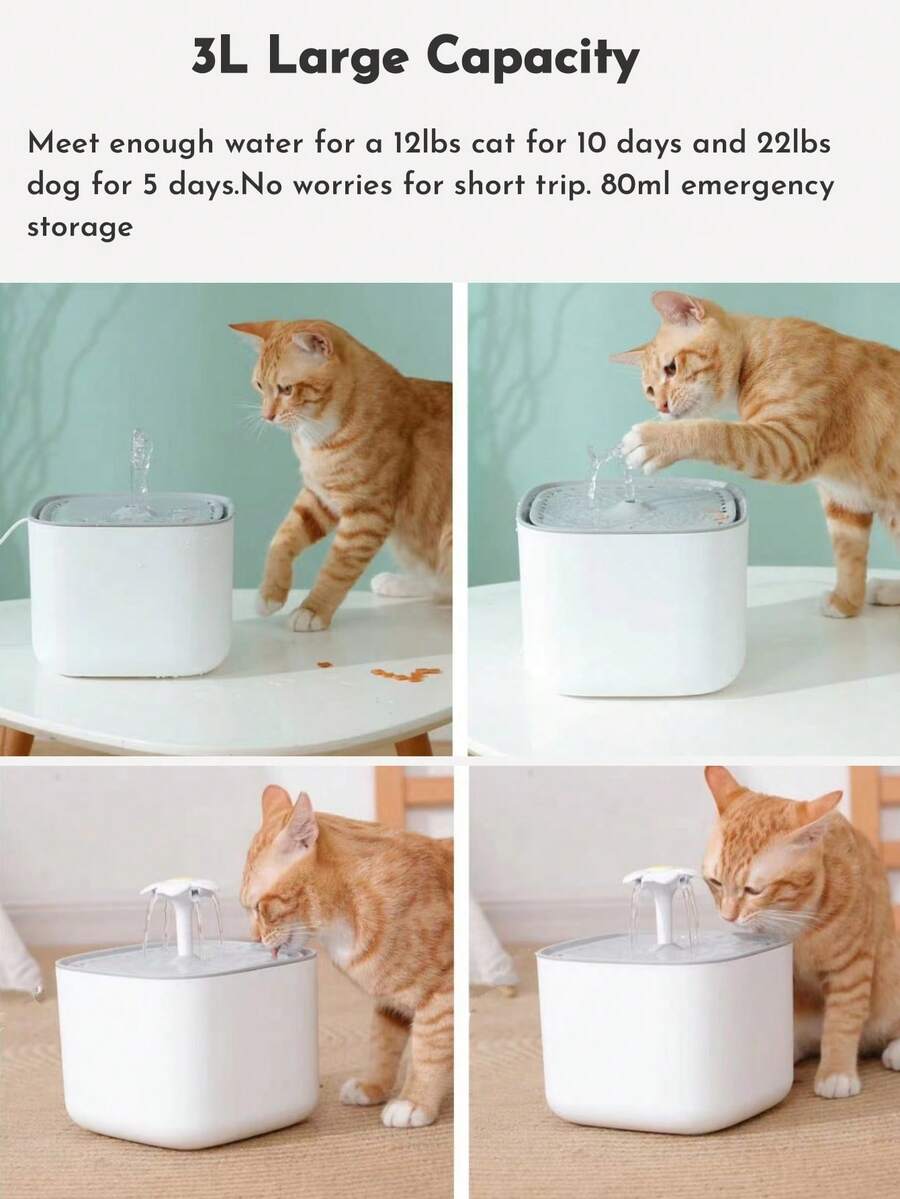 3L Large Capacity

Meet enough water for a 12lbs cat for 10 days and 22lbs dog for 5 days.No worries for short trip. 80ml emergency storage