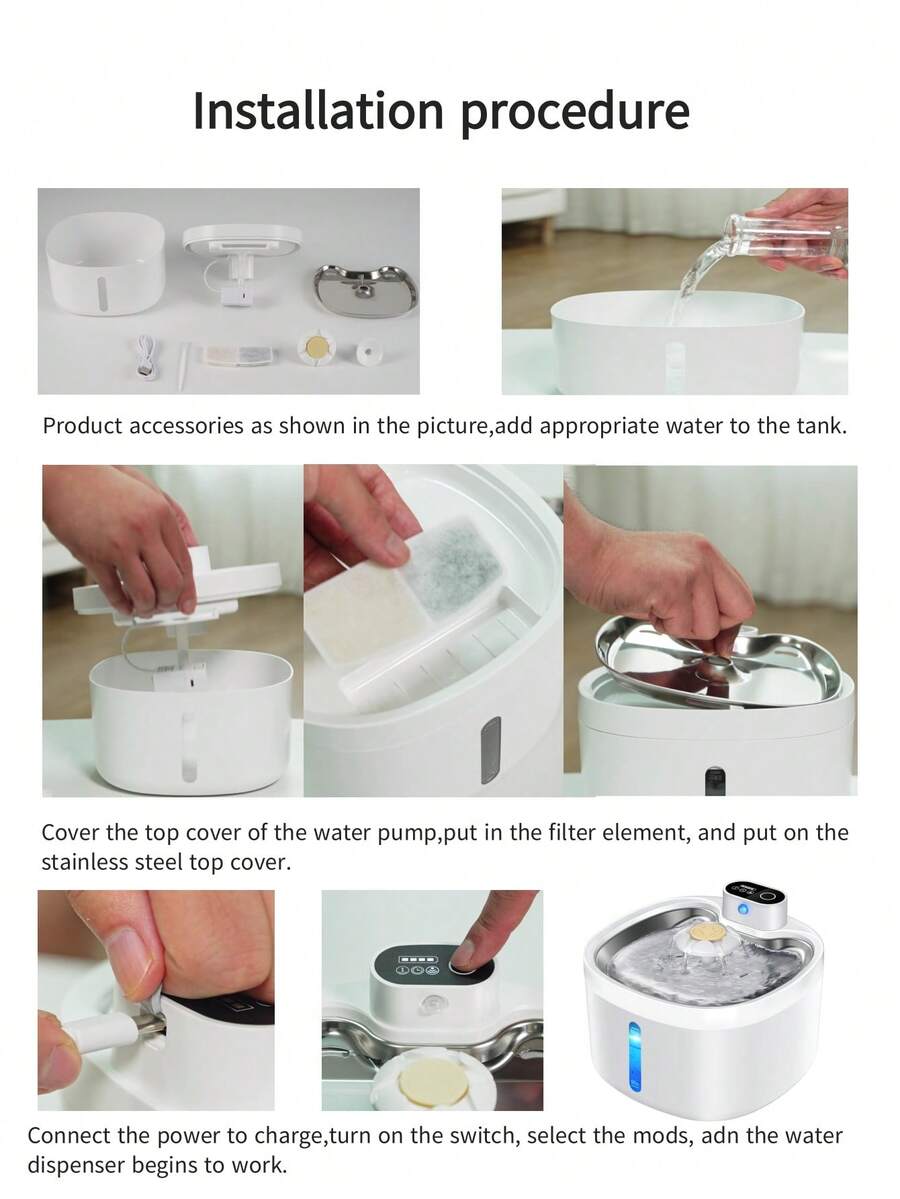 Installation procedure

Product accessories as shown in the picture,add appropriate water to the tank.

Cover the top cover of the water pump,put in the filter element, and put on the stainless steel top cover.

Connect the power to charge,turn on the switch, select the mods, adn the water dispenser begins to work.