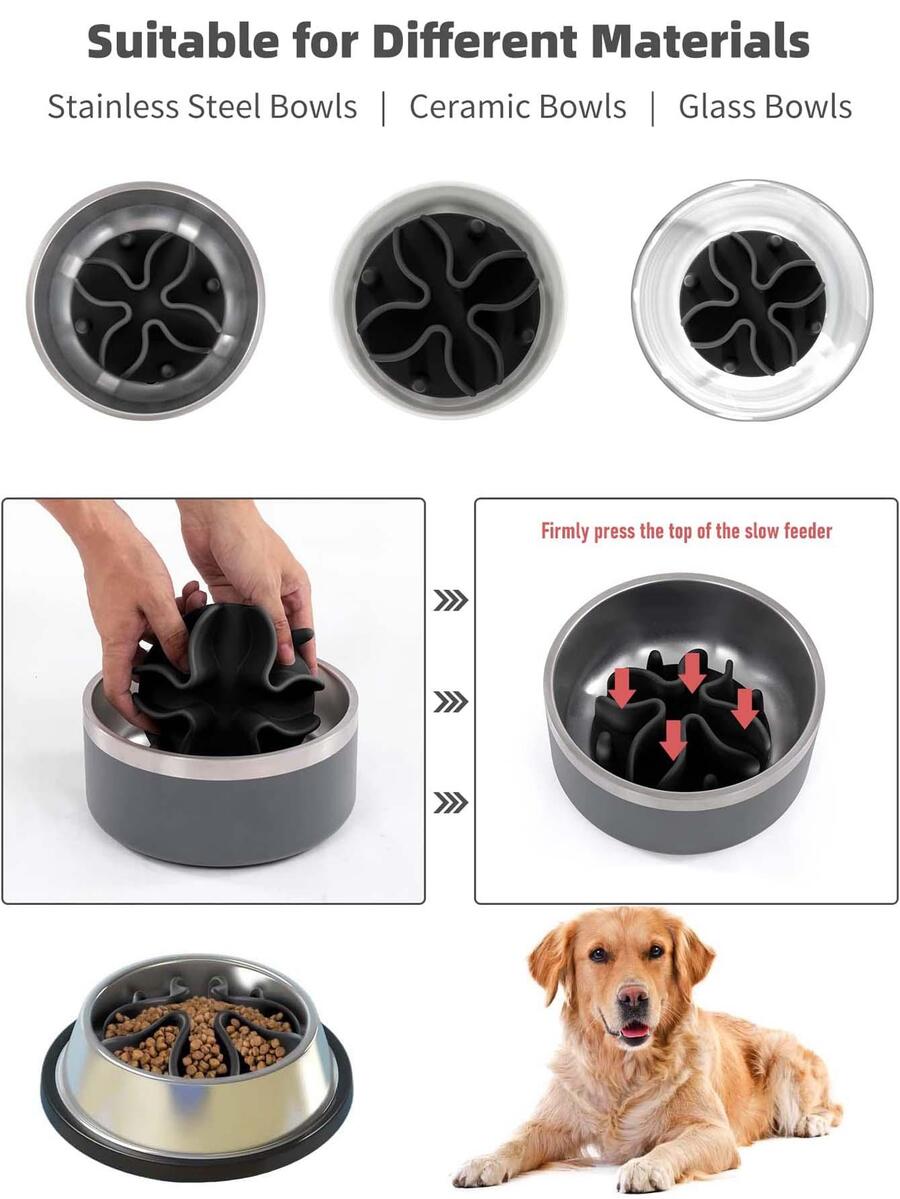 Suitable for Different Materials

Stainless Steel Bowls | Ceramic Bowls | Glass Bowls

Firmly press the top of the slow feeder